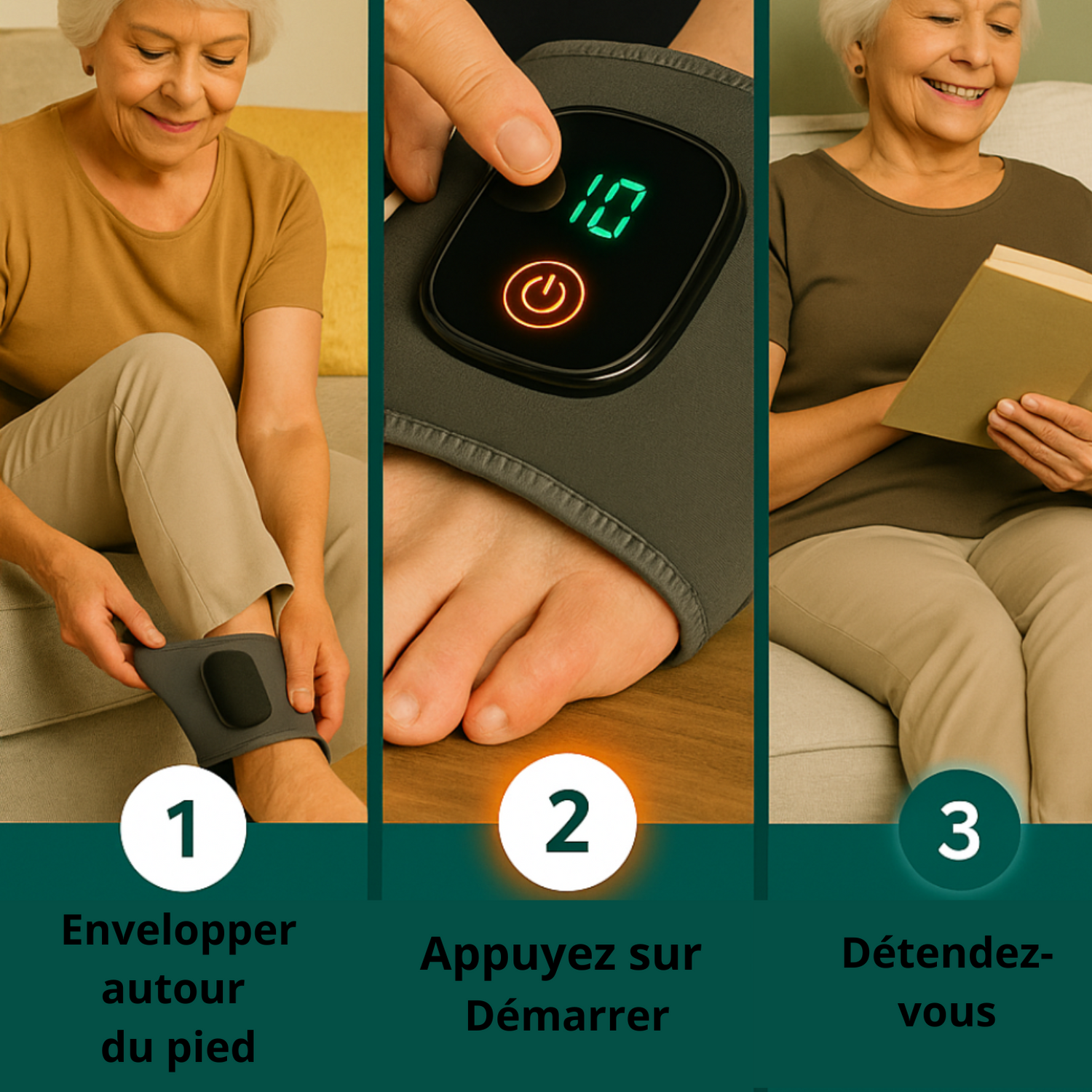 10

1

Envelopper autour du pied

2

Appuyez sur Démarrer

3

Détendez-vous